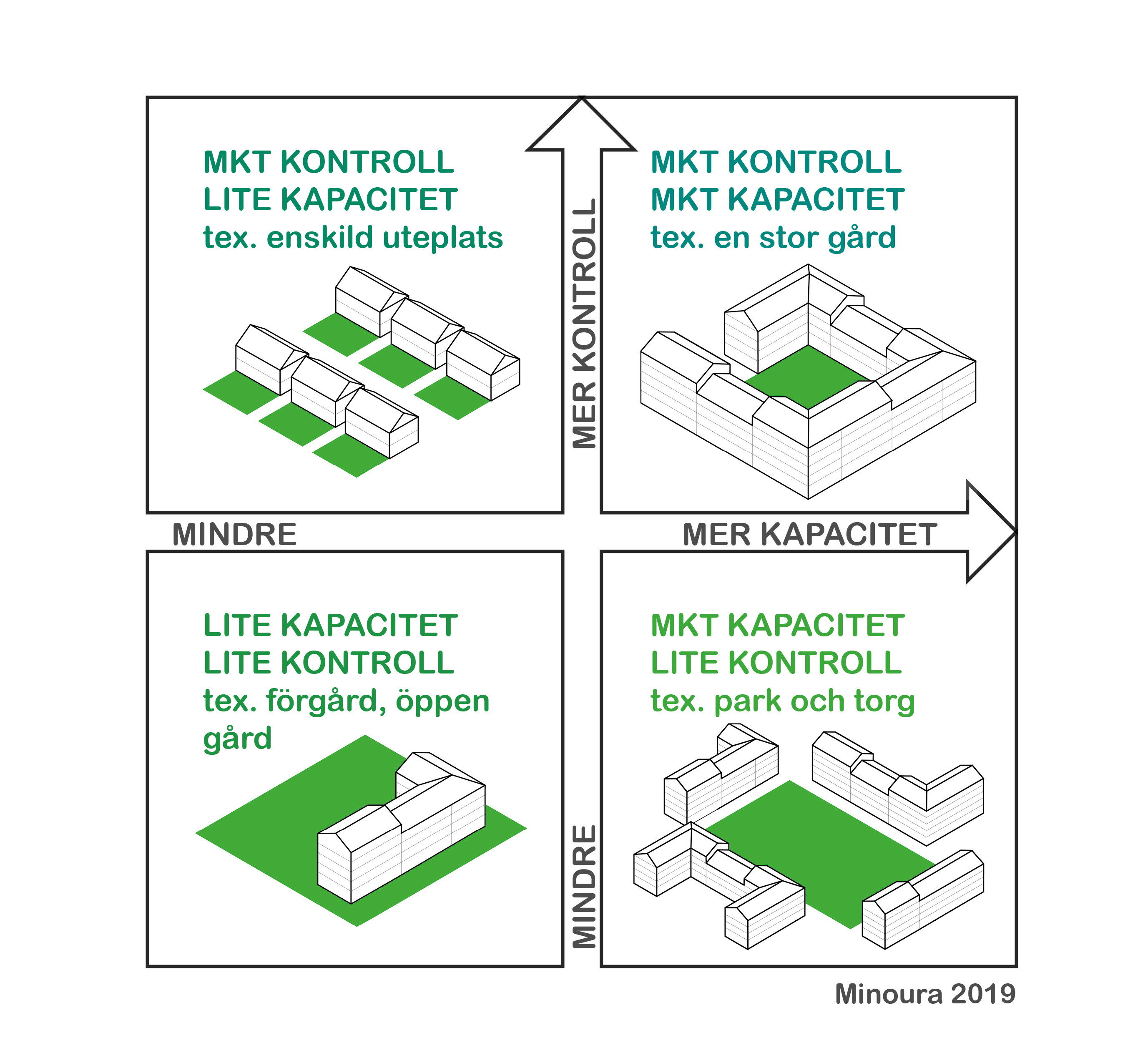 MKT KONTROLL
LITE KAPACITET
tex. enskild uteplats

MER KONTROLL

MKT KONTROLL
MKT KAPACITET
tex. en stor gård

MINDRE

MER KAPACITET

LITE KAPACITET
LITE KONTROLL
tex. förgård, öppen gård

MINDRE

MKT KAPACITET
LITE KONTROLL
tex. park och torg

Minoura 2019