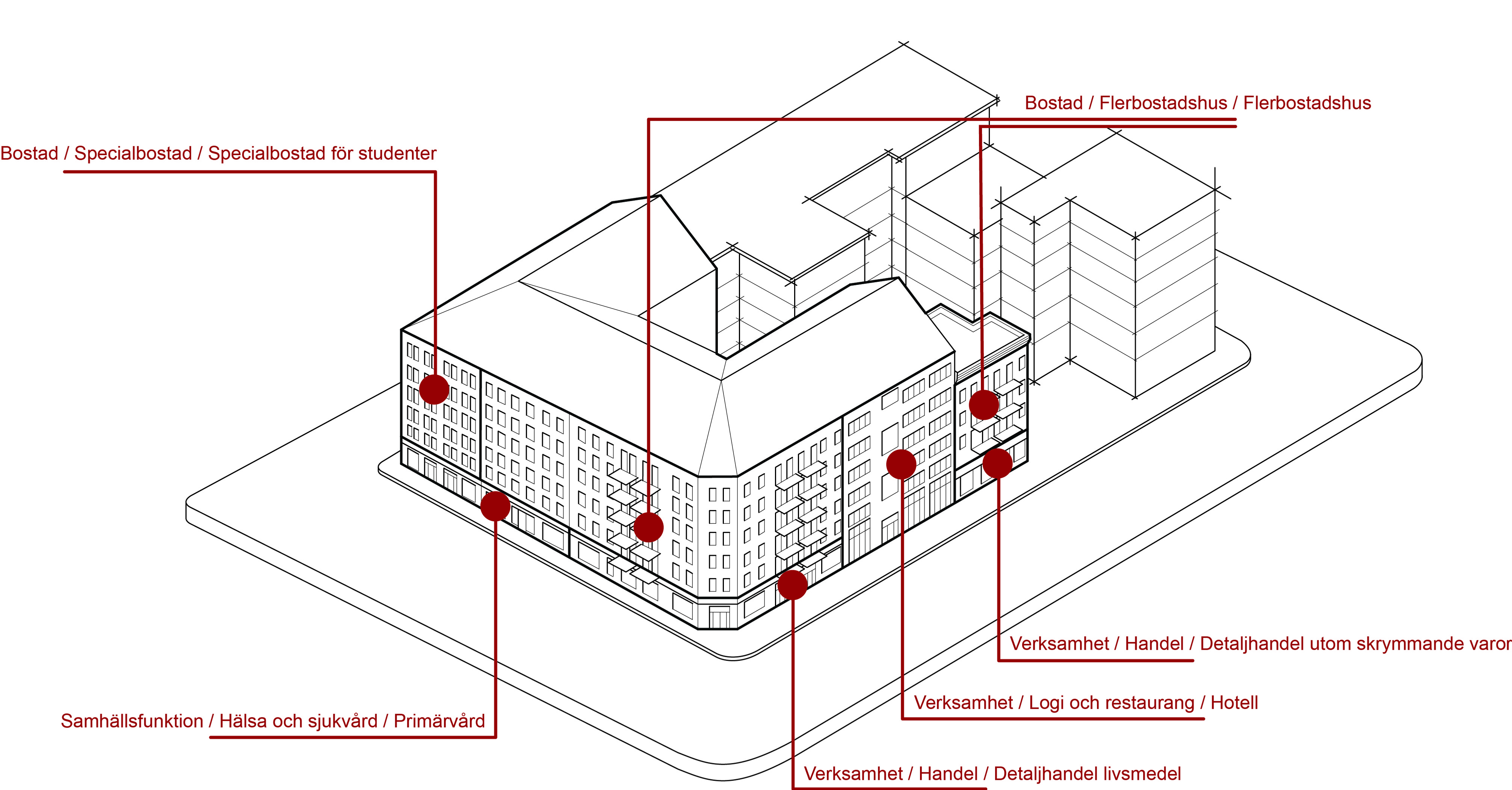 Bostad / Flerbostadshus / Flerbostadshus

Bostad / Specialbostad / Specialbostad för studenter

Verksamhet / Handel / Detaljhandel utom skrymmande varor

Verksamhet / Logi och restaurang / Hotell

Samhällsfunktion / Hälsa och sjukvård / Primärvård

Verksamhet / Handel / Detaljhandel livsmedel